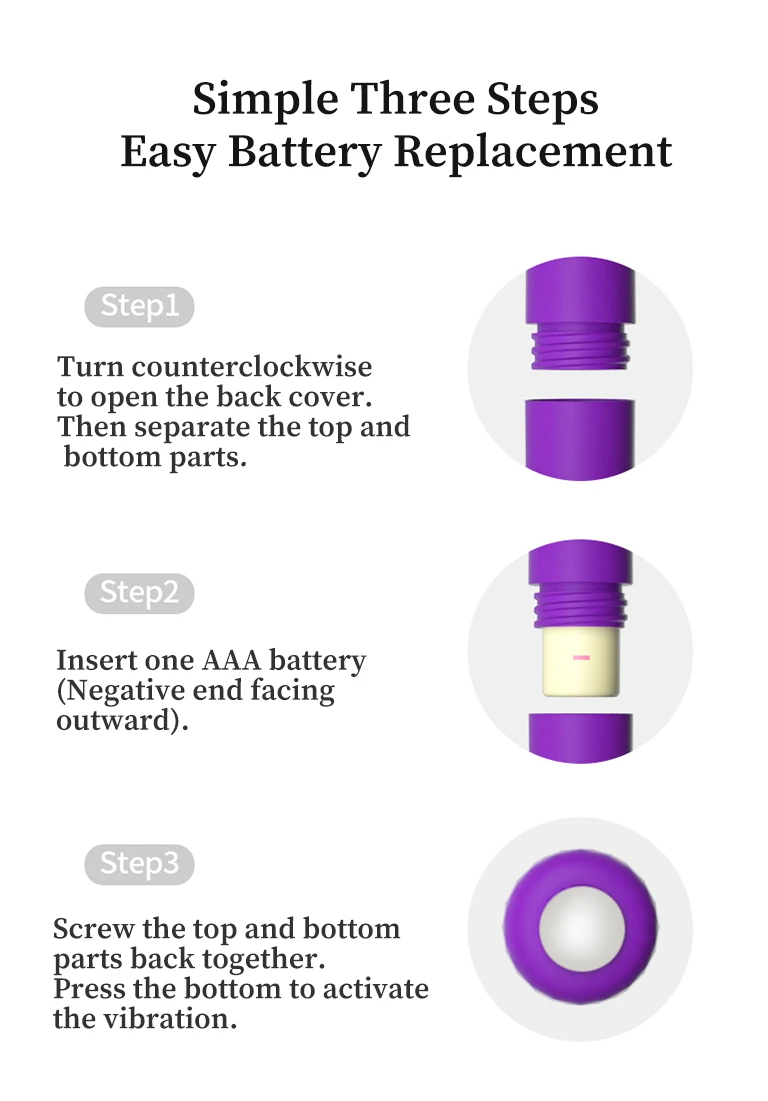 Simple Three Steps
Easy Battery Replacement

Step1

Turn counterclockwise to open the back cover. Then separate the top and bottom parts.

Step2

Insert one AAA battery (Negative end facing outward).

−

Step3

Screw the top and bottom parts back together. Press the bottom to activate the vibration.