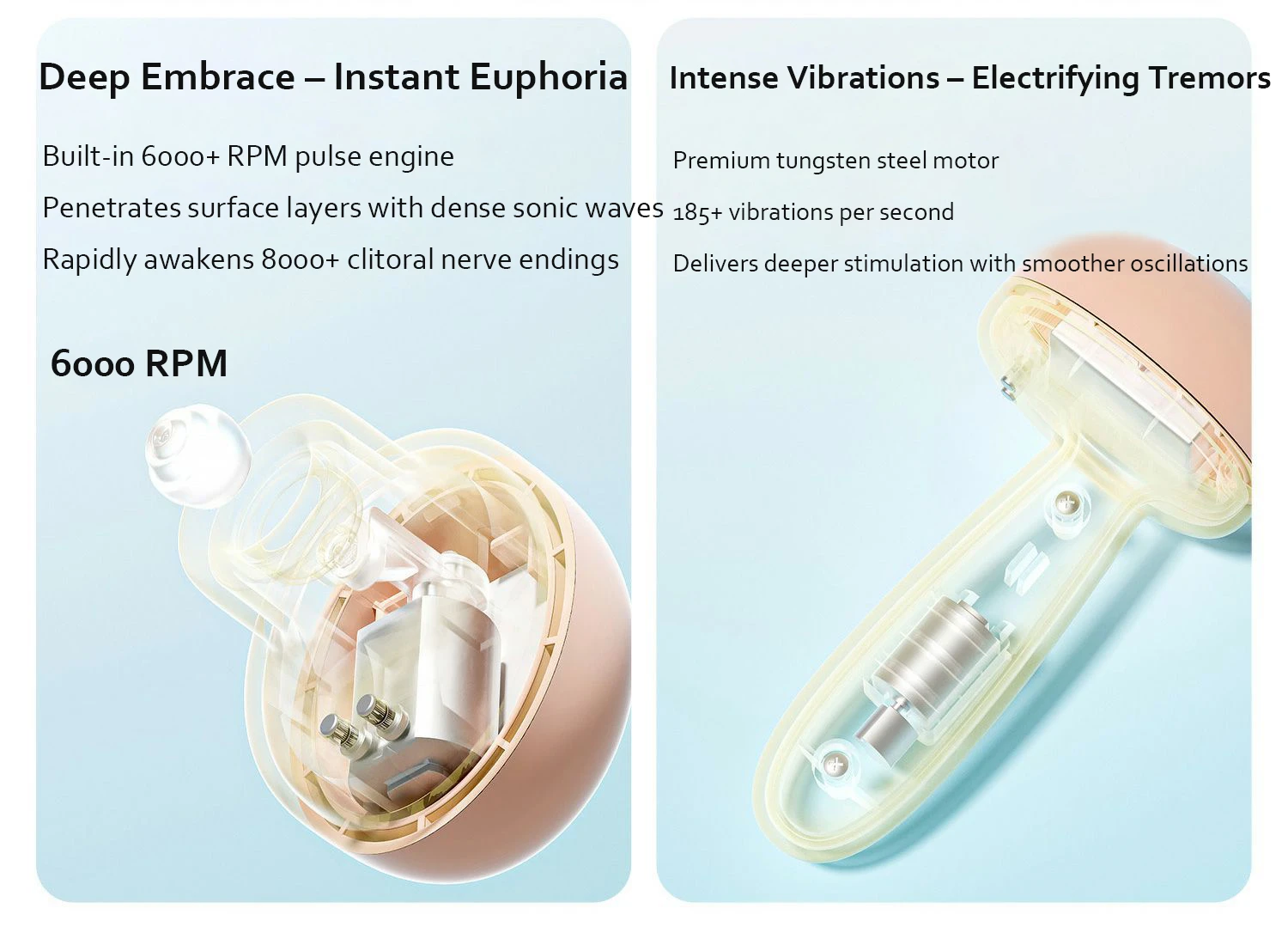 Deep Embrace – Instant Euphoria

Built-in 6000+ RPM pulse engine

Penetrates surface layers with dense sonic waves

Rapidly awakens 8000+ clitoral nerve endings

6000 RPM

Intense Vibrations – Electrifying Tremors

Premium tungsten steel motor

185+ vibrations per second

Delivers deeper stimulation with smoother oscillations