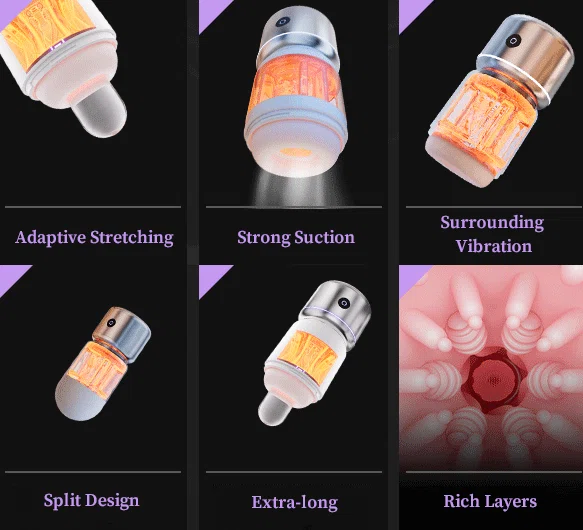 Adaptive Stretching

Strong Suction

Surrounding Vibration

Split Design

Extra-long

Rich Layers