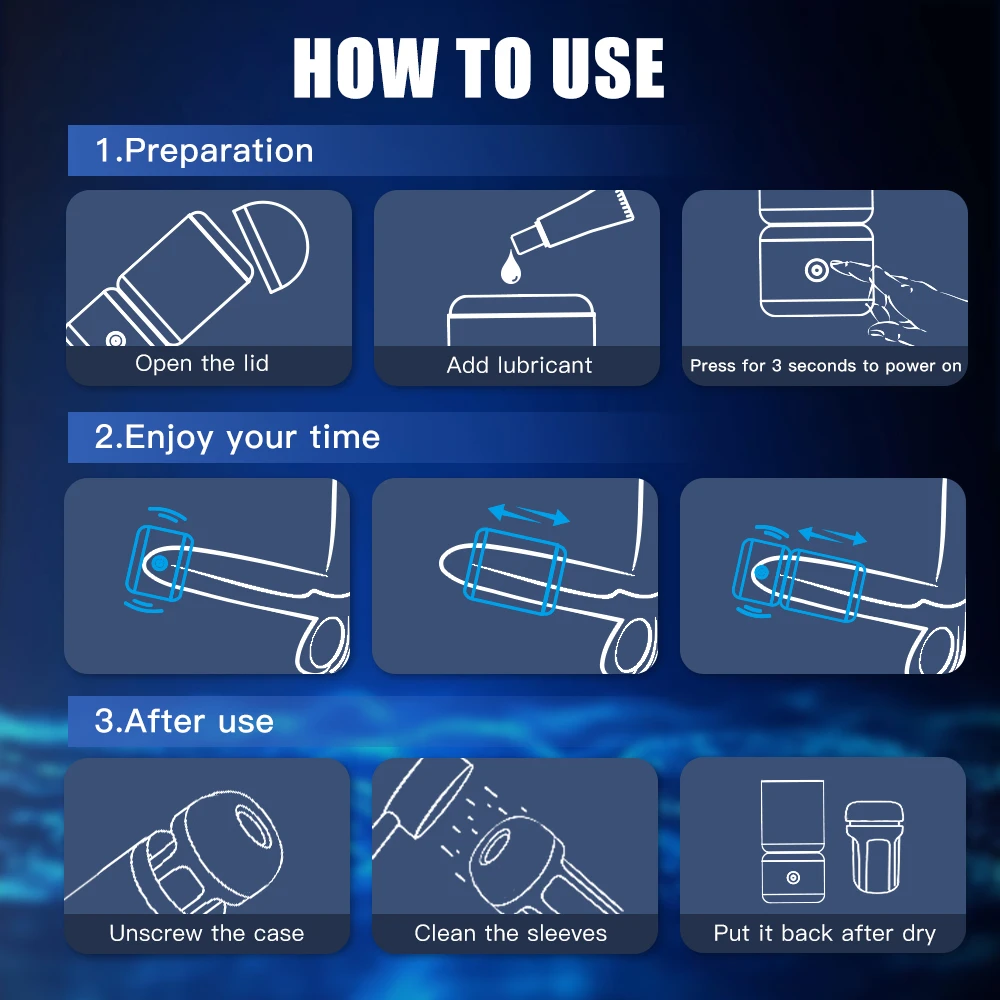 HOW TO USE

1.Preparation

Open the lid

Add lubricant

Press for 3 seconds to power on

2.Enjoy your time

3.After use

Unscrew the case

Clean the sleeves

Put it back after dry