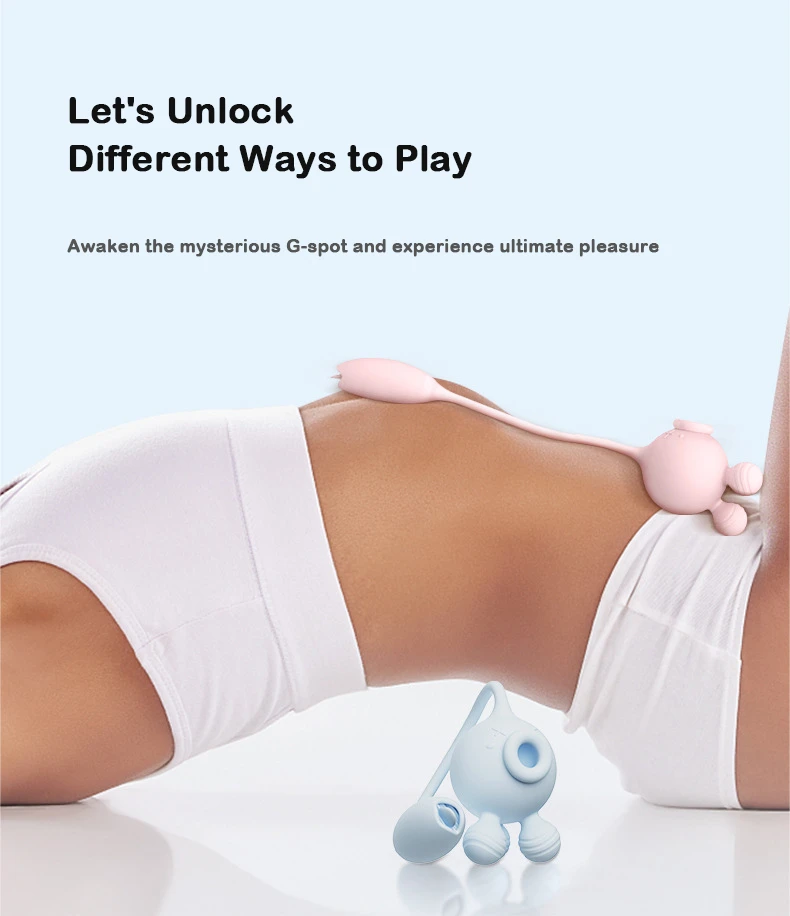 Let's Unlock
Different Ways to Play

Awaken the mysterious G-spot and experience ultimate pleasure