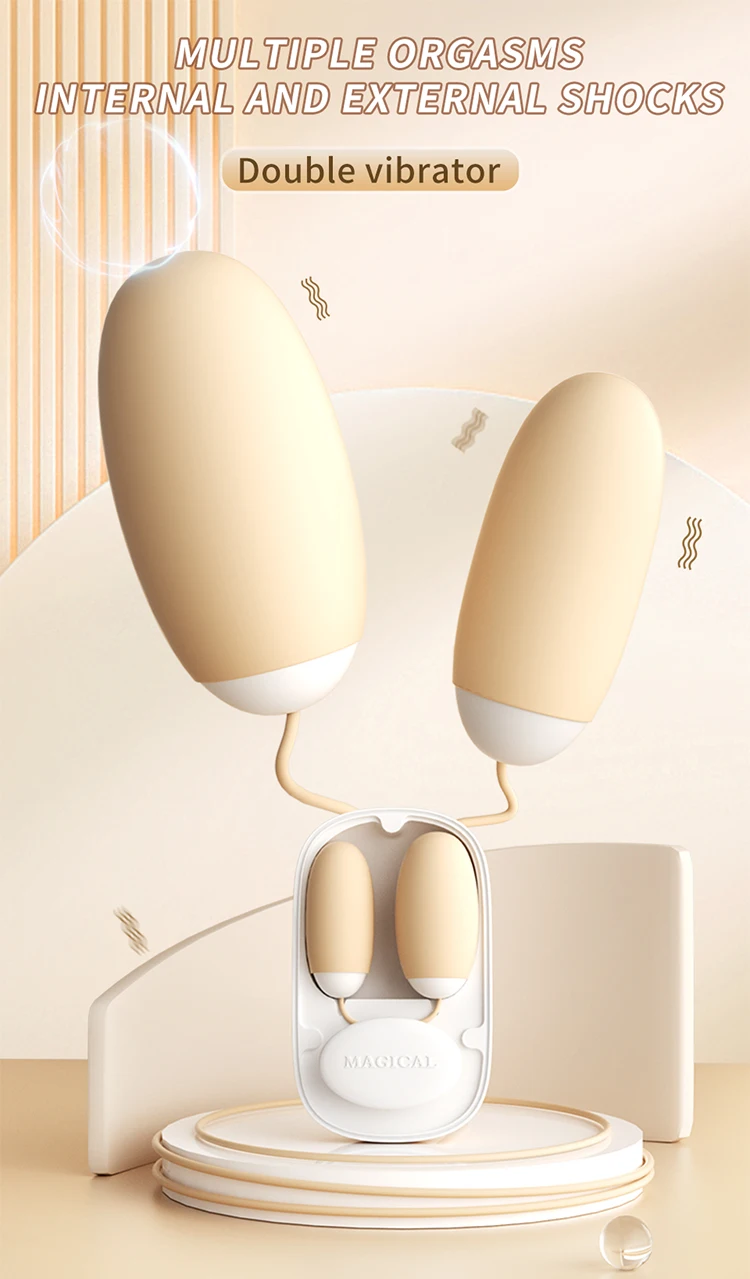 MULTIPLE ORGASMS
INTERNAL AND EXTERNAL SHOCKS

Double vibrator

MAGICAL