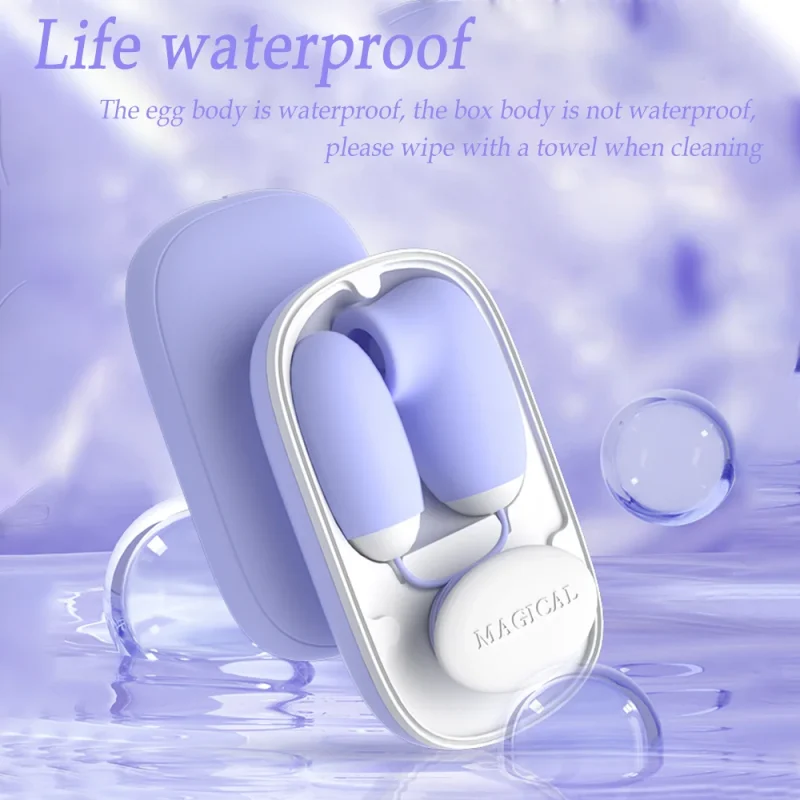 Life waterproof

The egg body is waterproof, the box body is not waterproof, please wipe with a towel when cleaning

MAGICAL