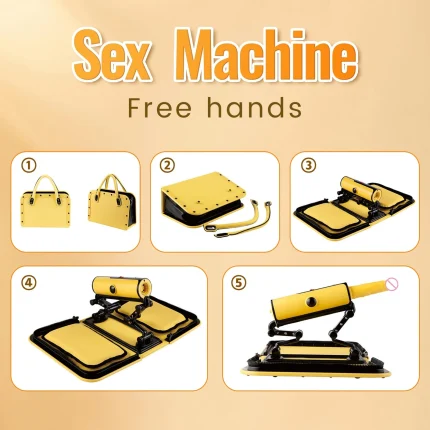 Sex Machine
Free hands

①

②

③

④

⑤