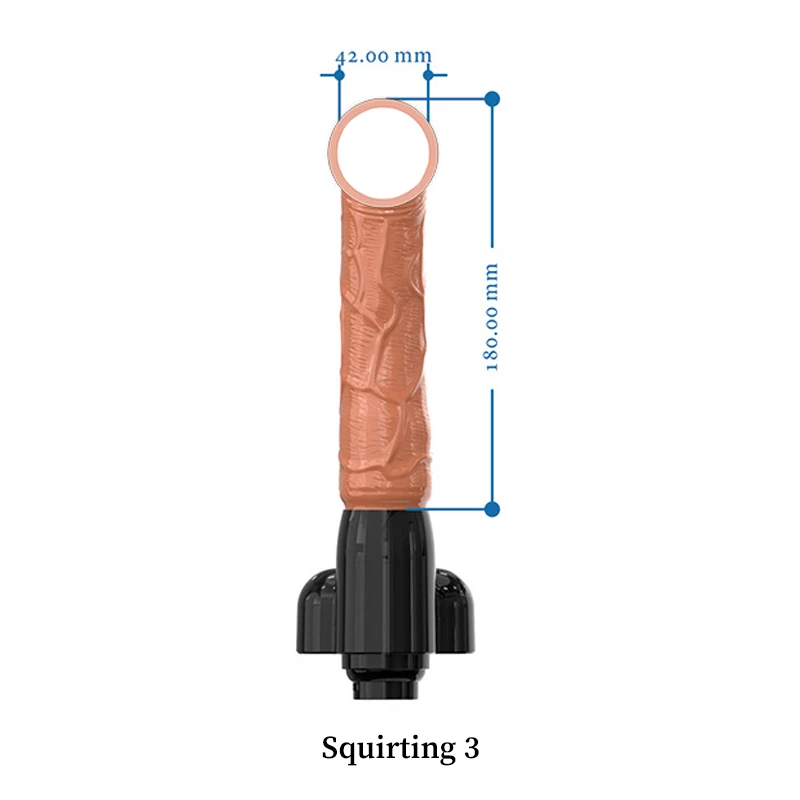 42.00 mm

180.00 mm

Squirting 3