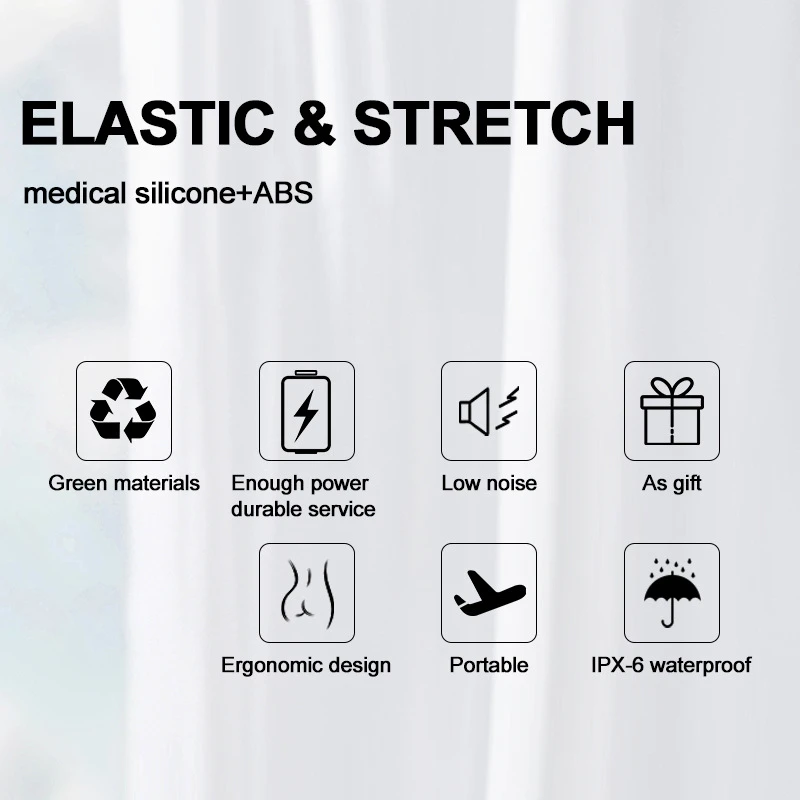 ELASTIC & STRETCH

medical silicone+ABS

Green materials

Enough power durable service

Low noise

As gift

Ergonomic design

Portable

IPX-6 waterproof