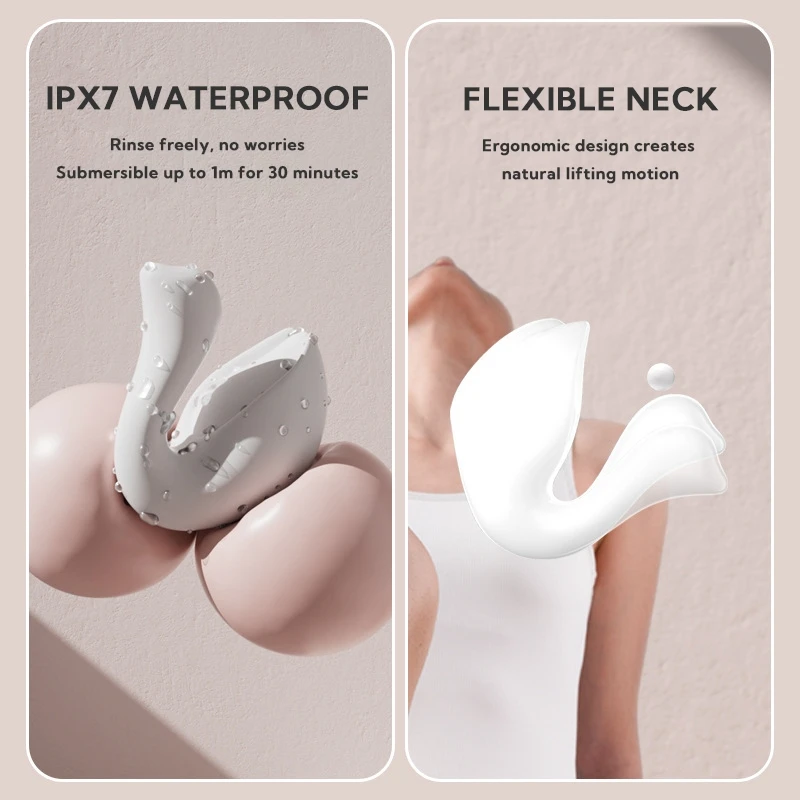 IPX7 WATERPROOF

Rinse freely, no worries
Submersible up to 1m for 30 minutes

FLEXIBLE NECK

Ergonomic design creates
natural lifting motion