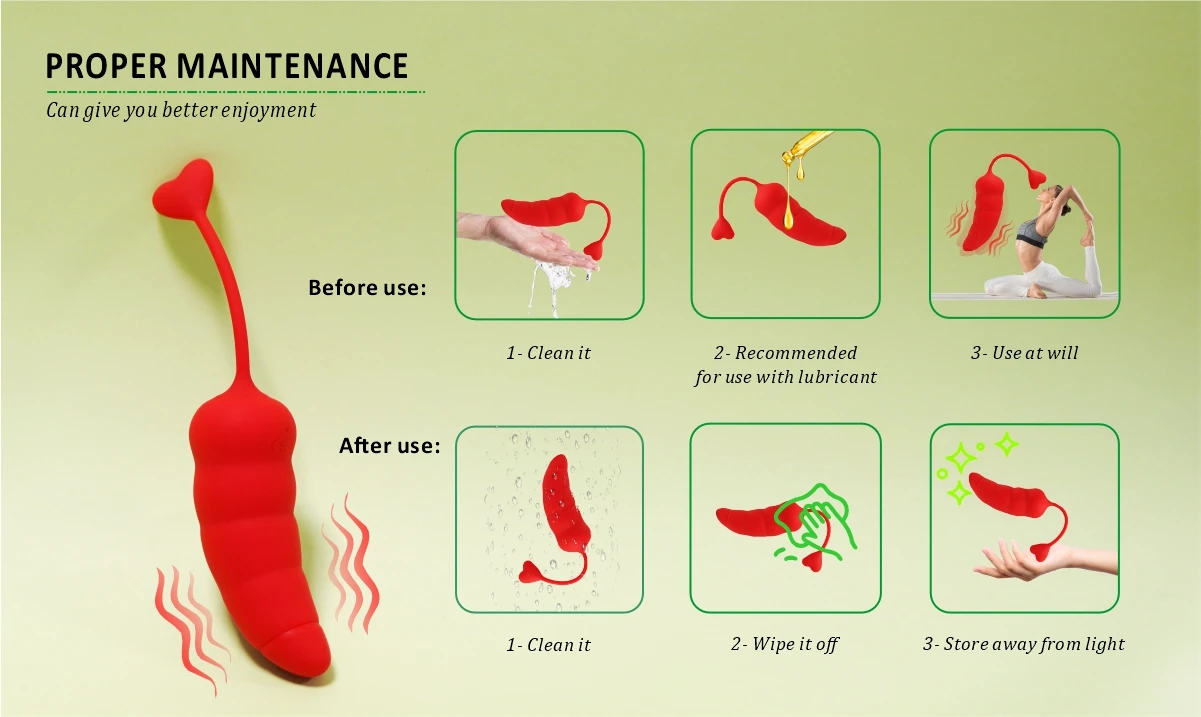 PROPER MAINTENANCE

Can give you better enjoyment

Before use:

1- Clean it

2- Recommended for use with lubricant

3- Use at will

After use:

1- Clean it

2- Wipe it off

3- Store away from light