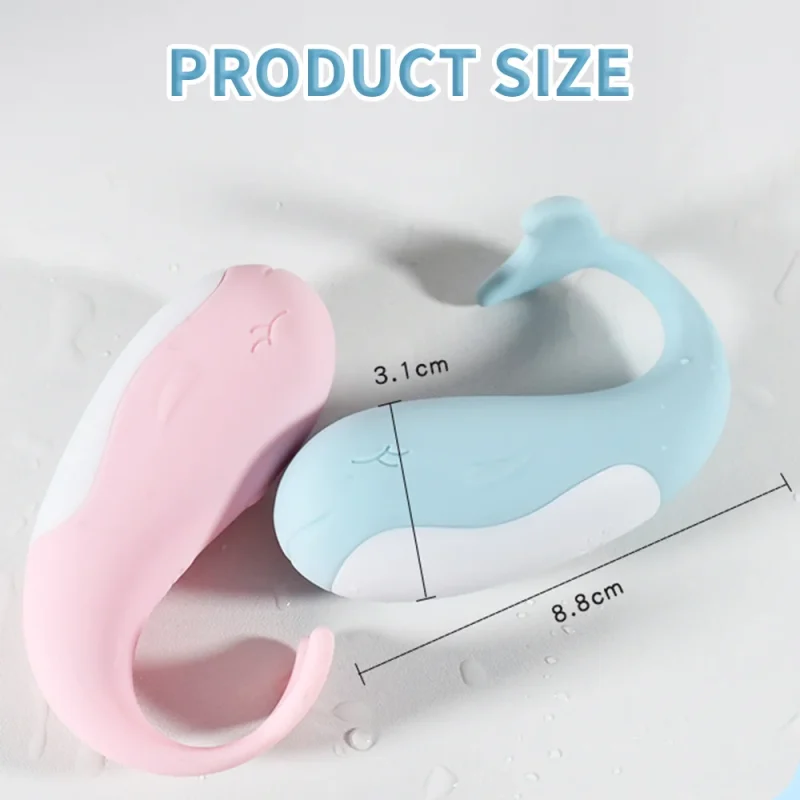 PRODUCT SIZE

3.1cm

8.8cm