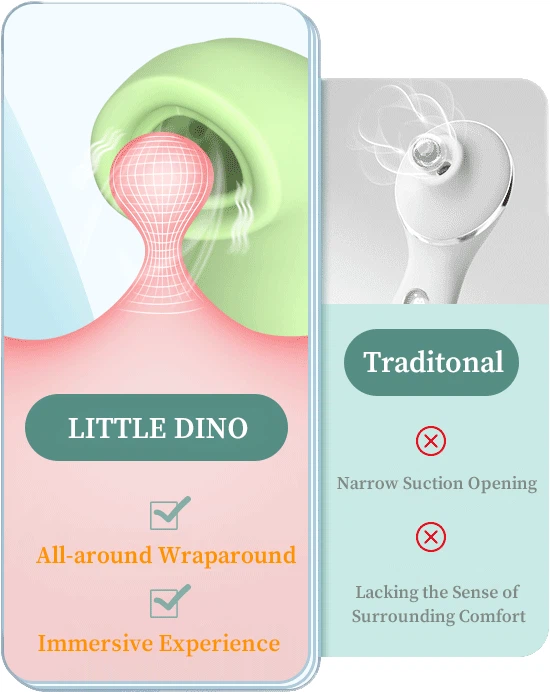 LITTLE DINO

All-around Wraparound

Immersive Experience

Traditonal

Narrow Suction Opening

Lacking the Sense of Surrounding Comfort