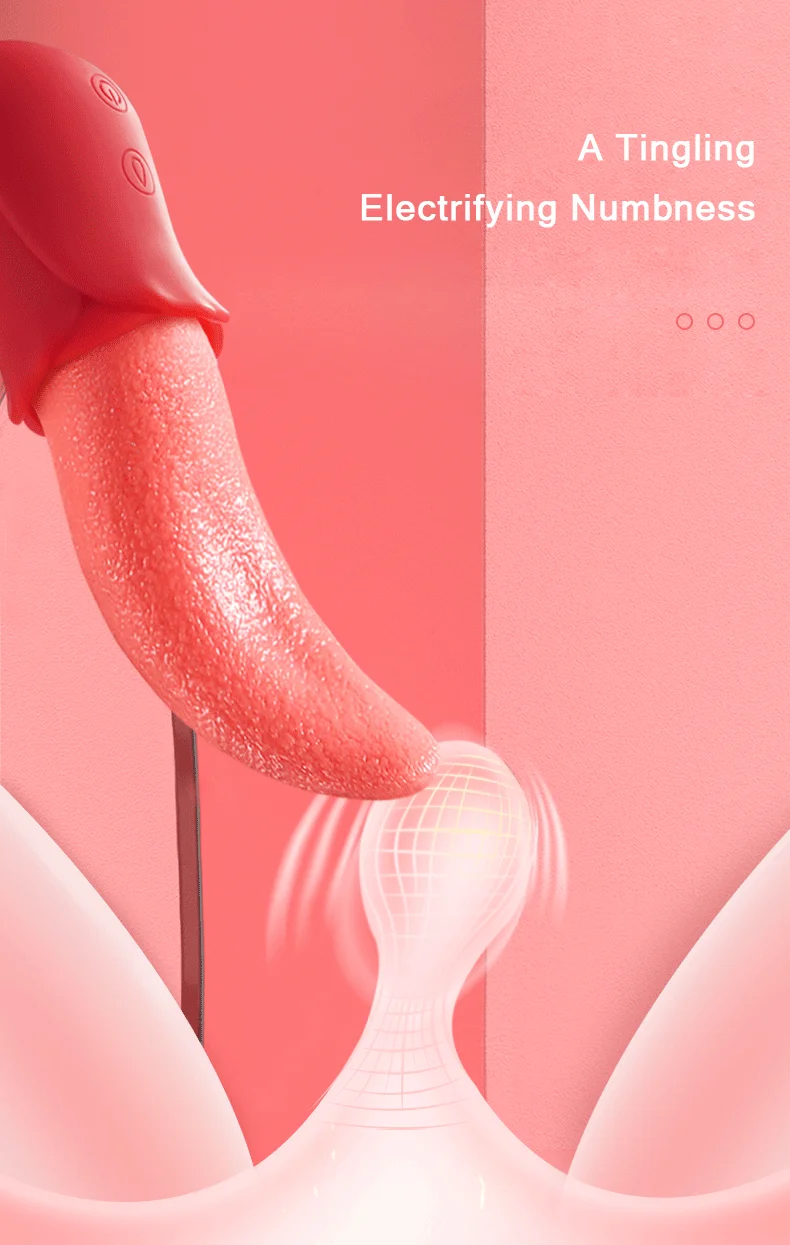 A Tingling
Electrifying Numbness